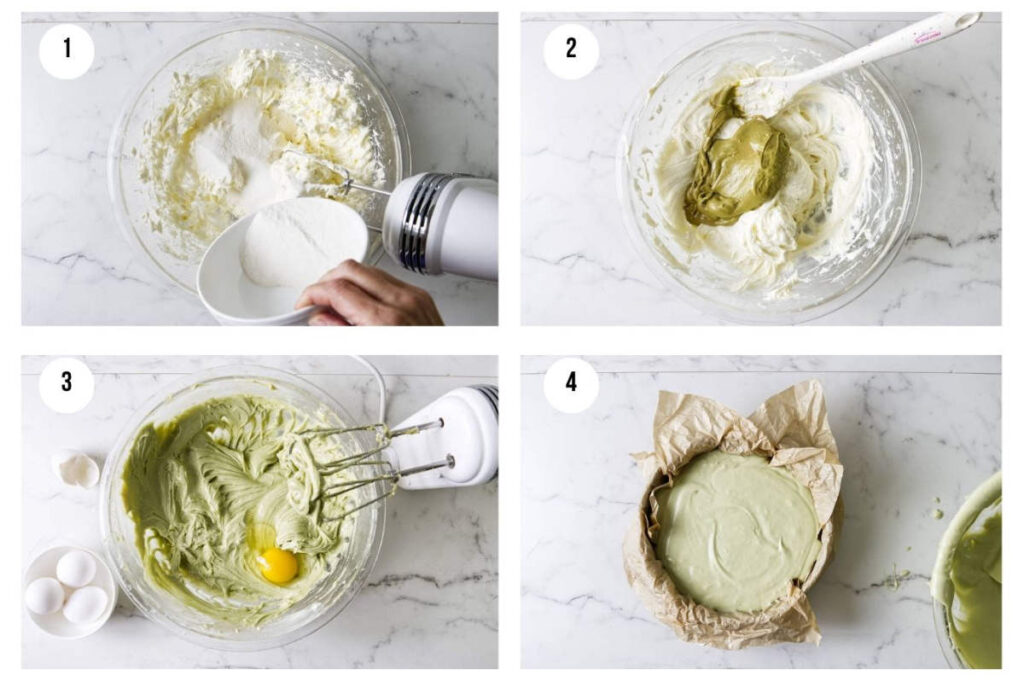 1

2

3

4