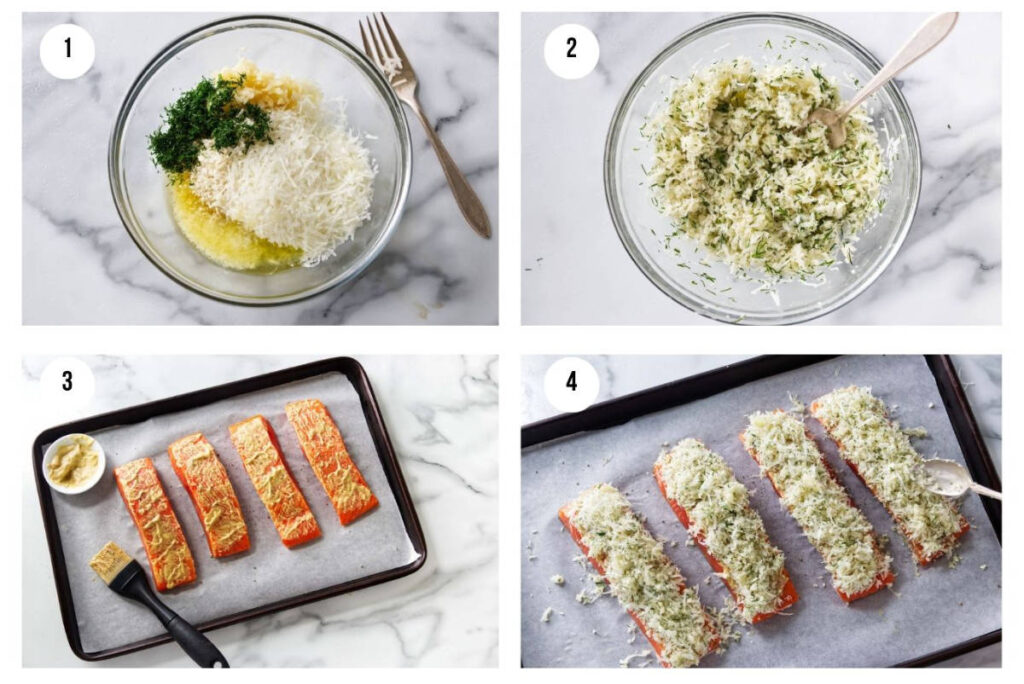 1

2

3

4