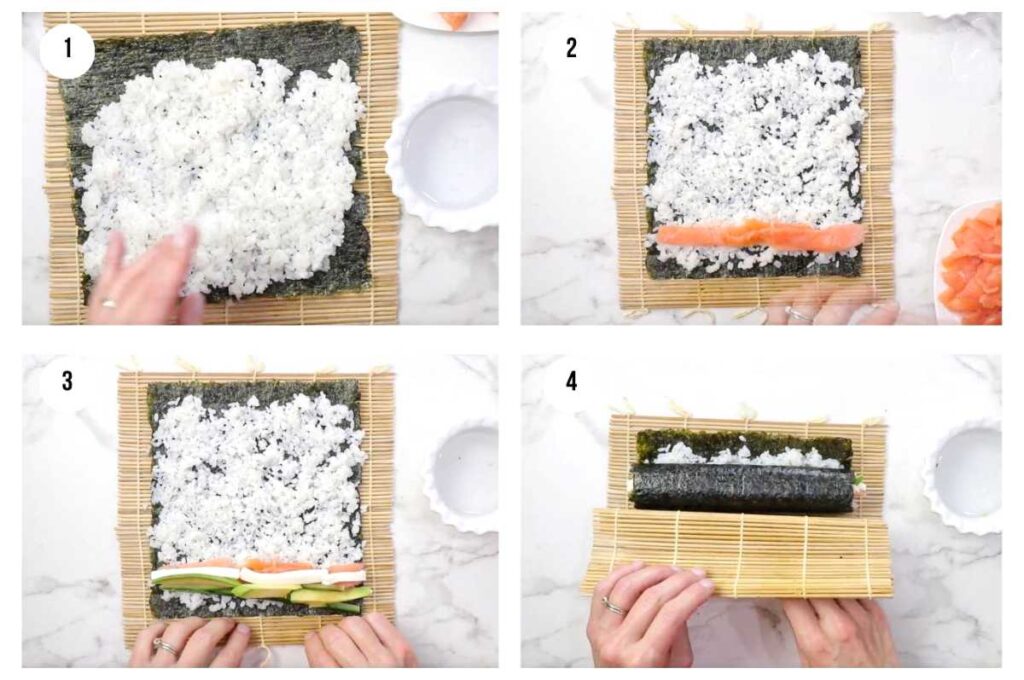 1

2

3

4