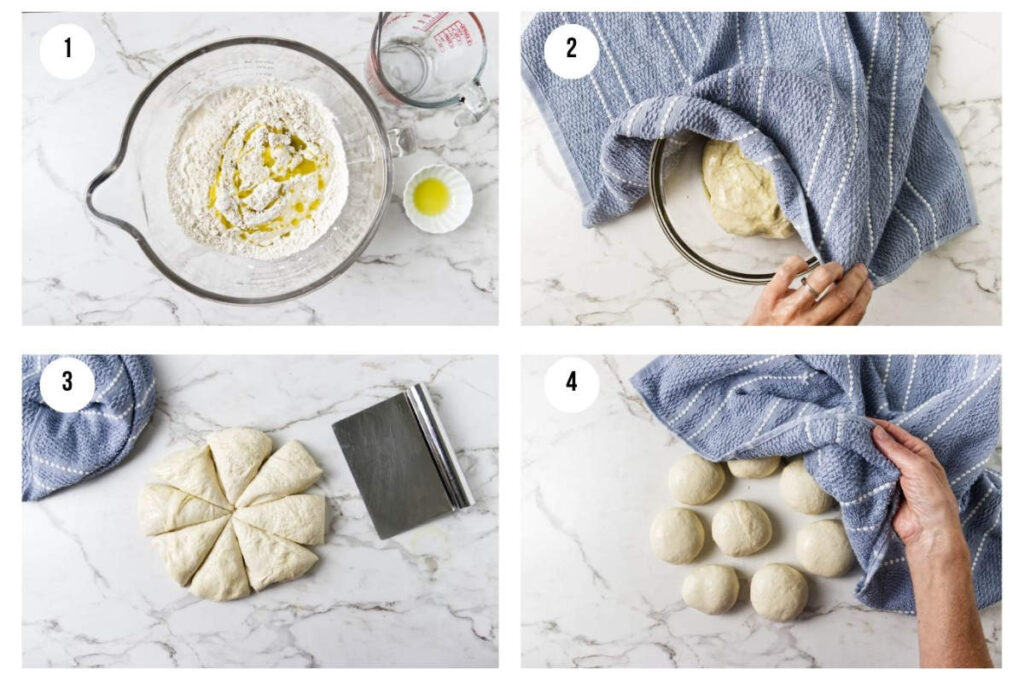 1

2

3

4