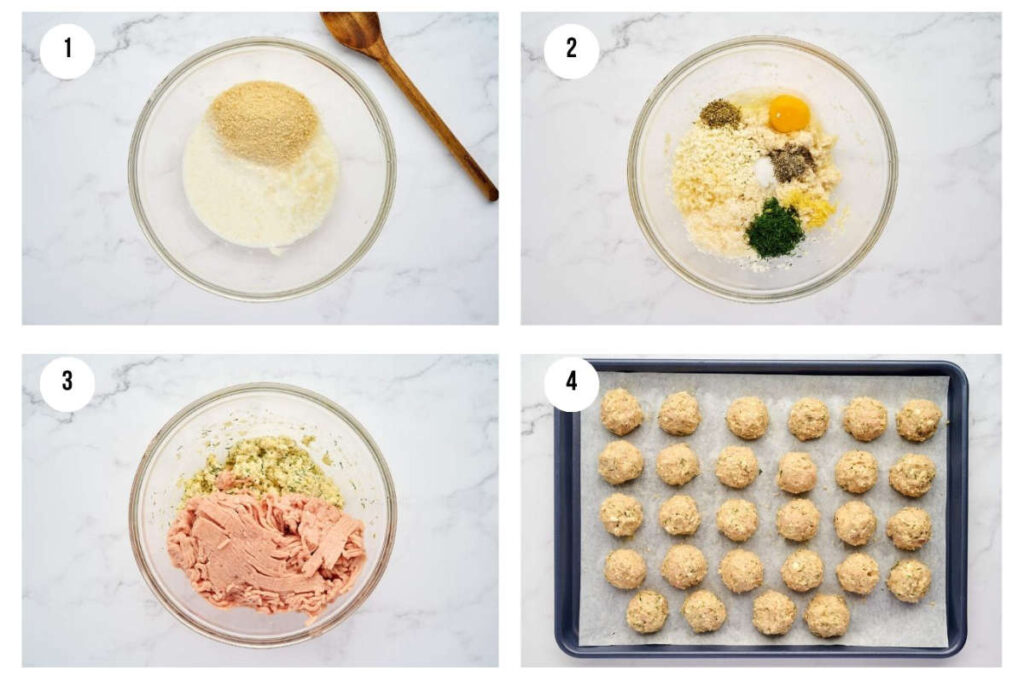 1

2

3

4