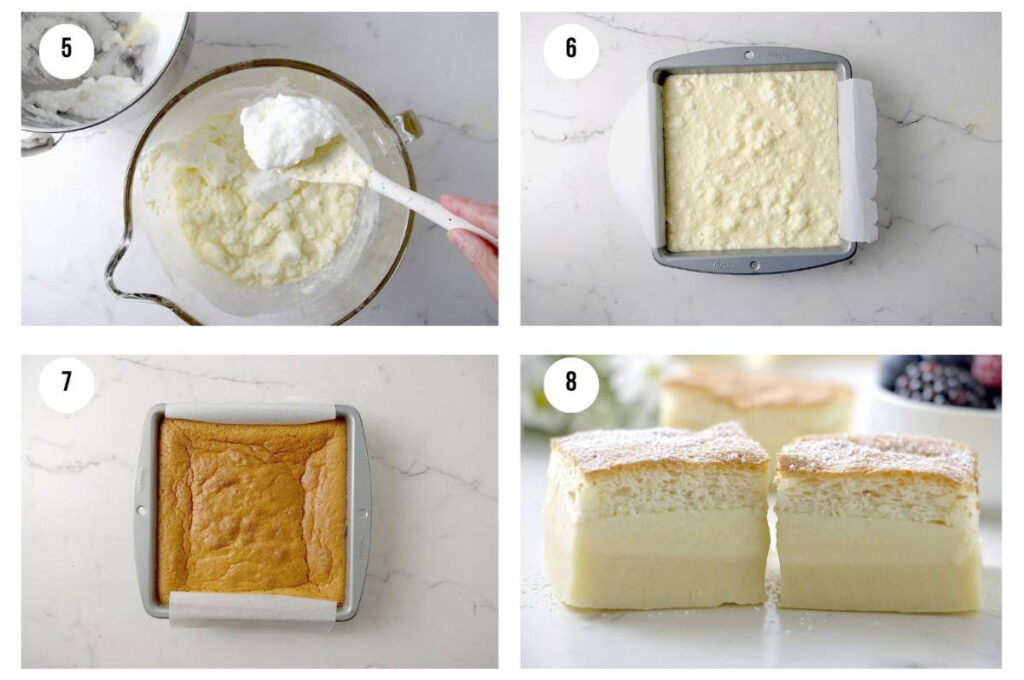 5

6

7

8