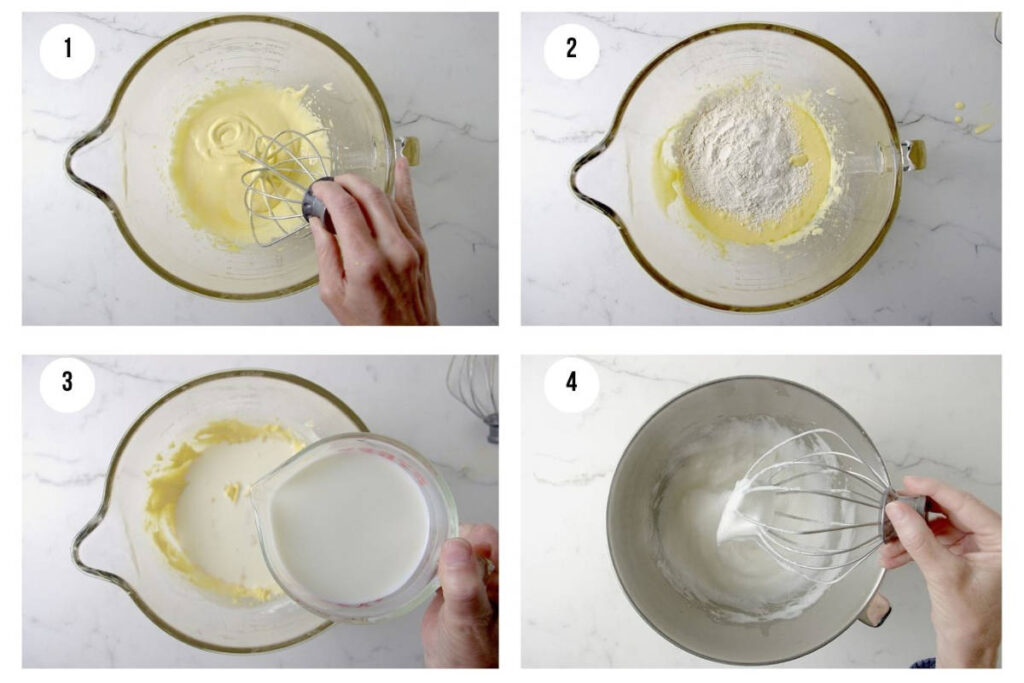 1

2

3

4