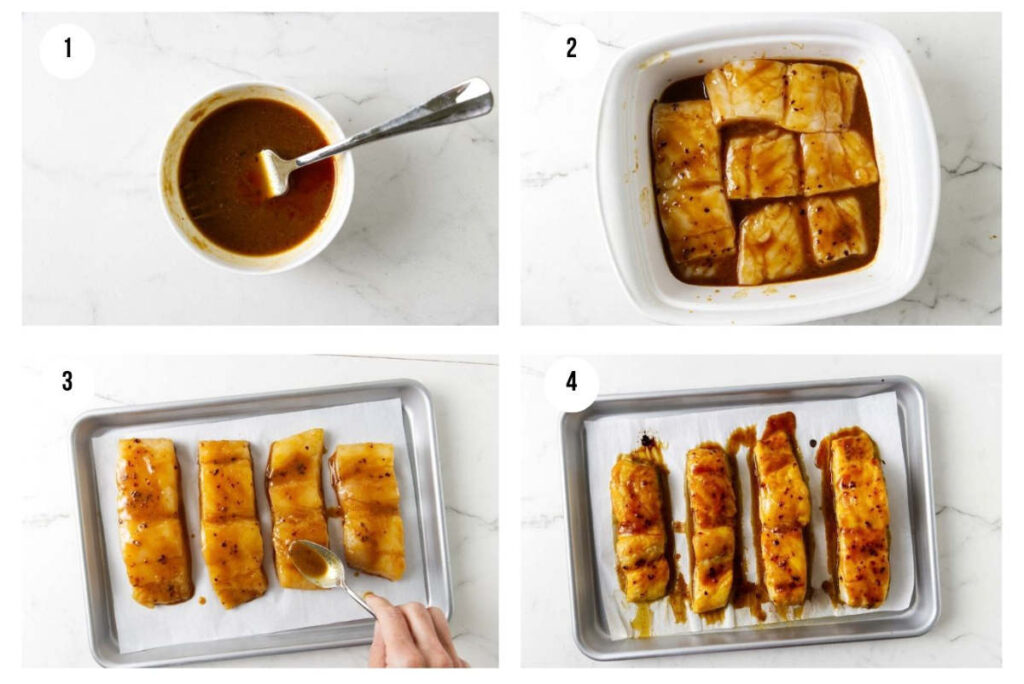 1

2

3

4