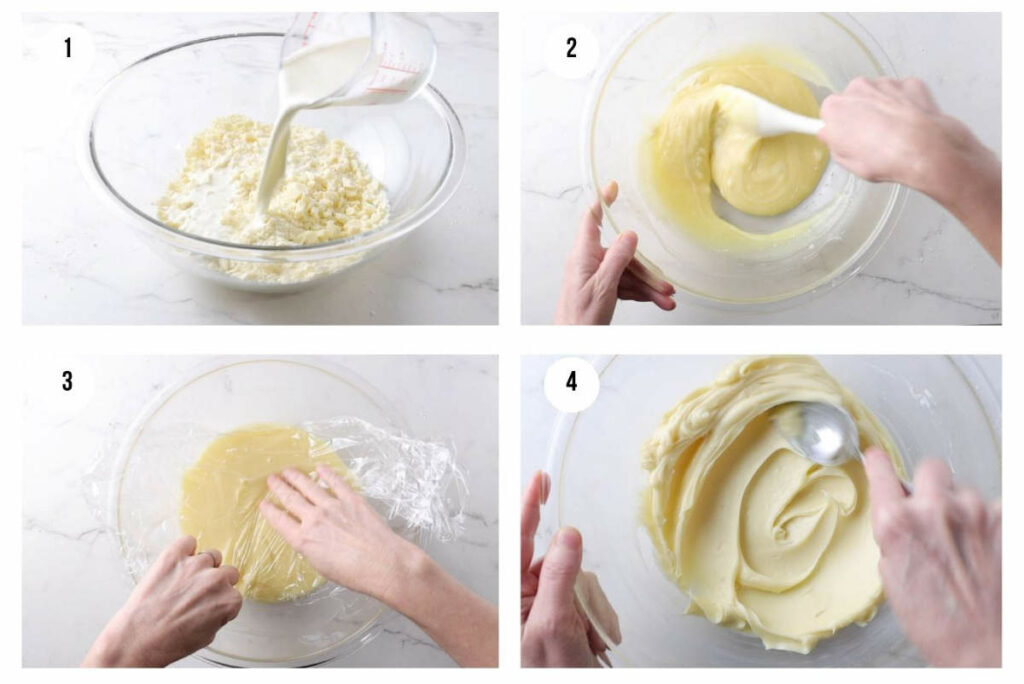 1

2

3

4