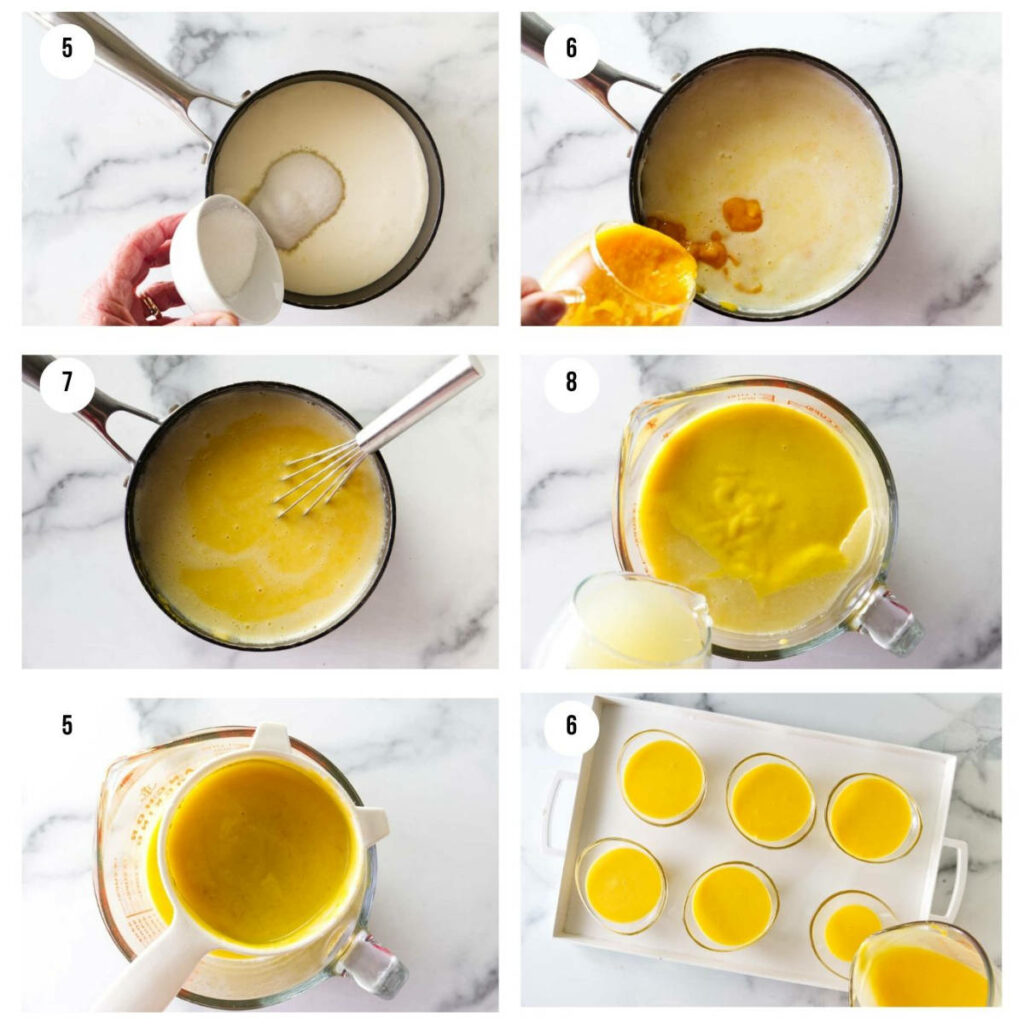 5

6

7

8

5

6