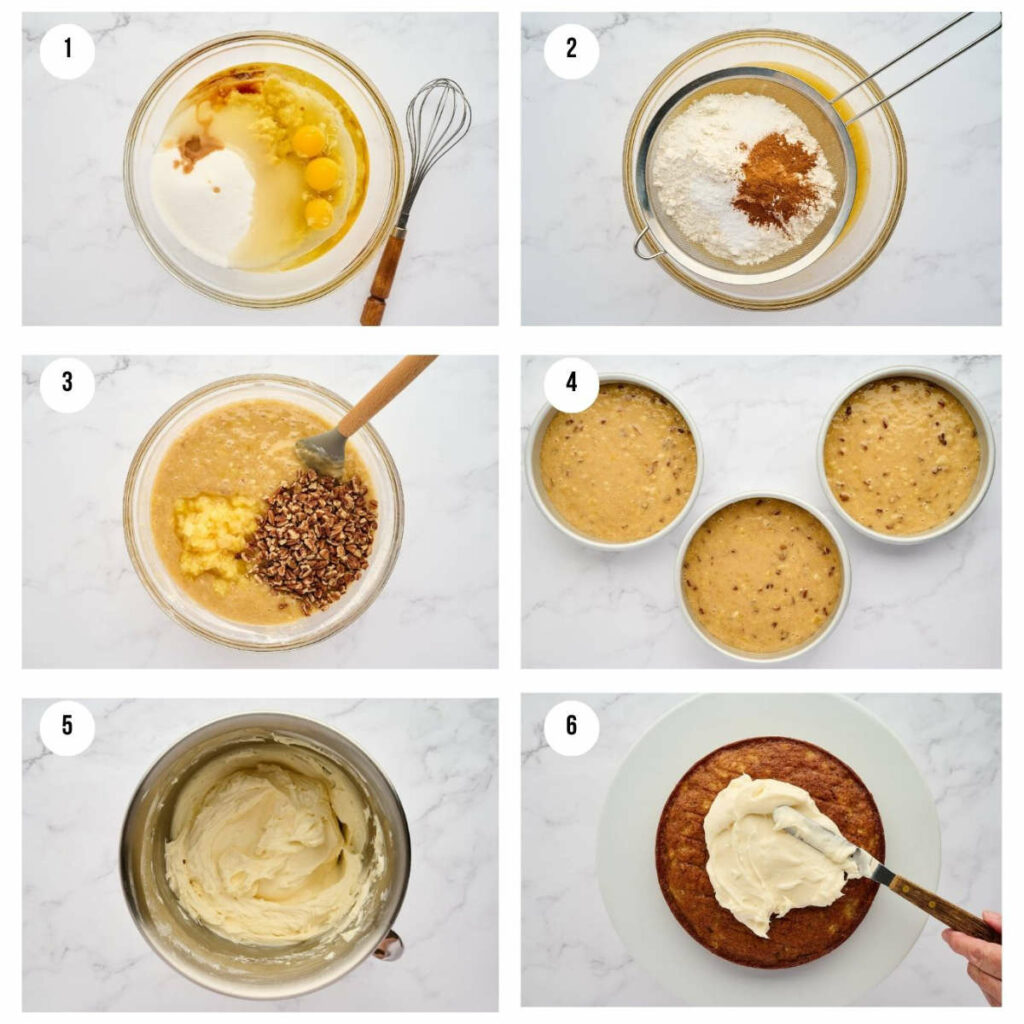 1

2

3

4

5

6