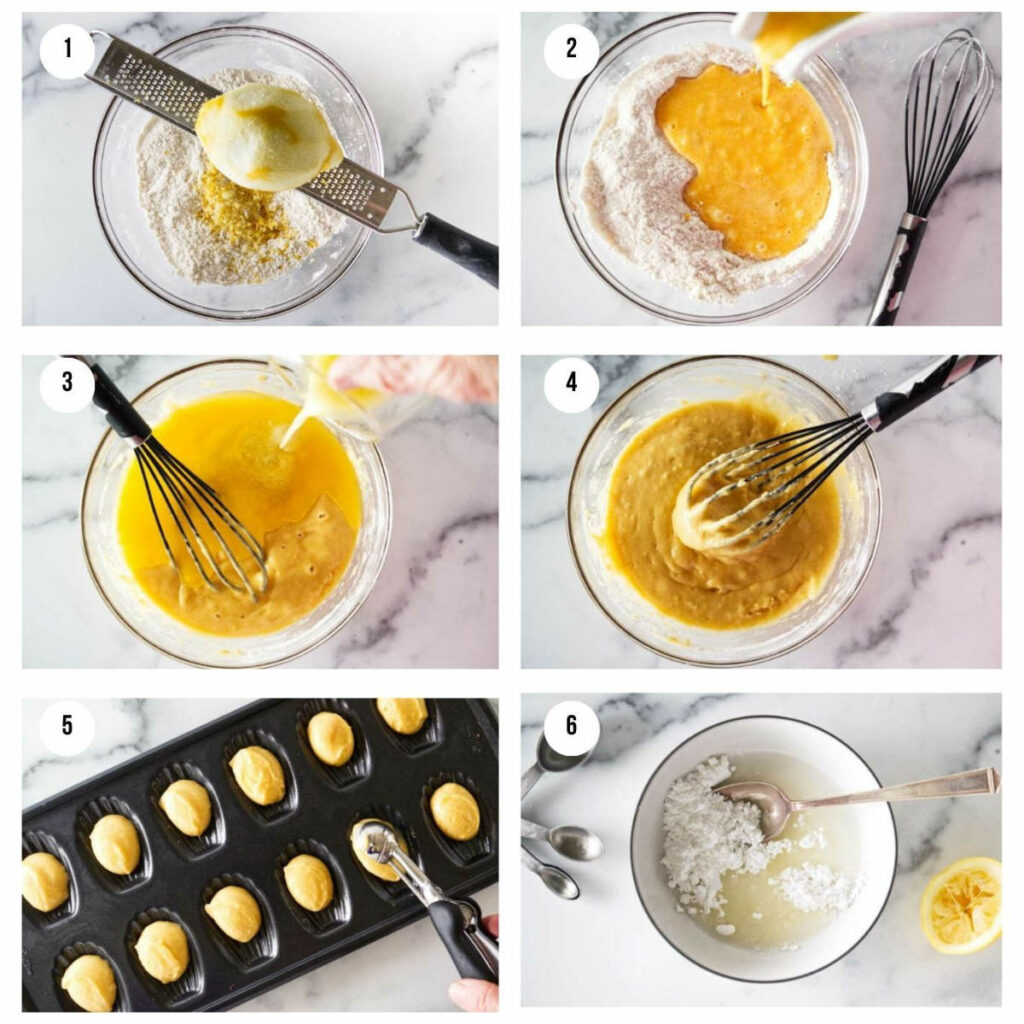 1

2

3

4

5

6