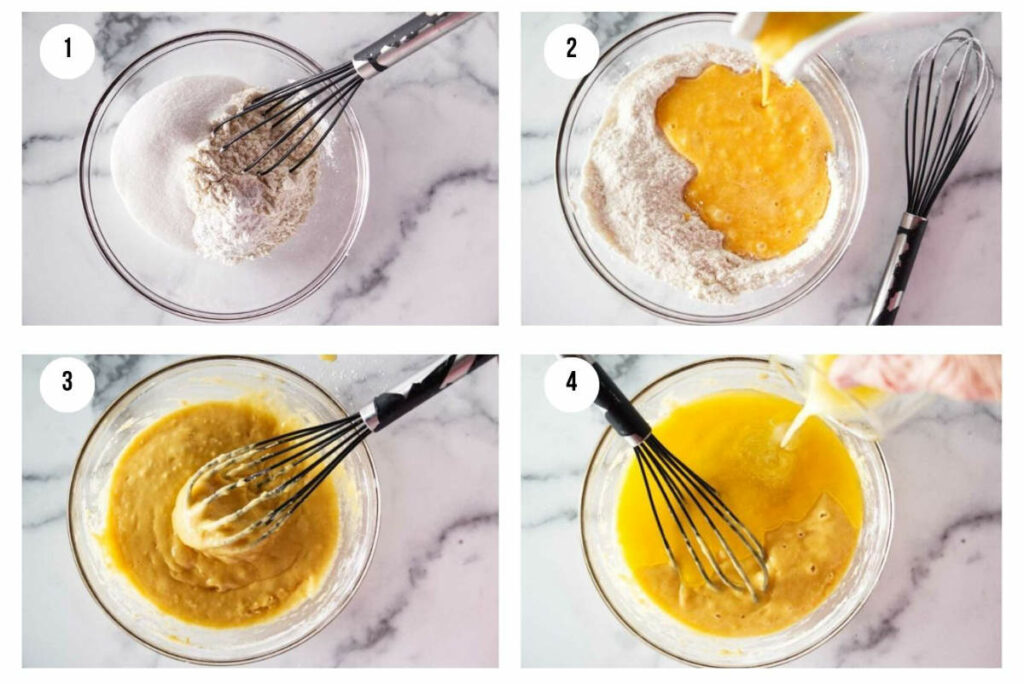 1

2

3

4