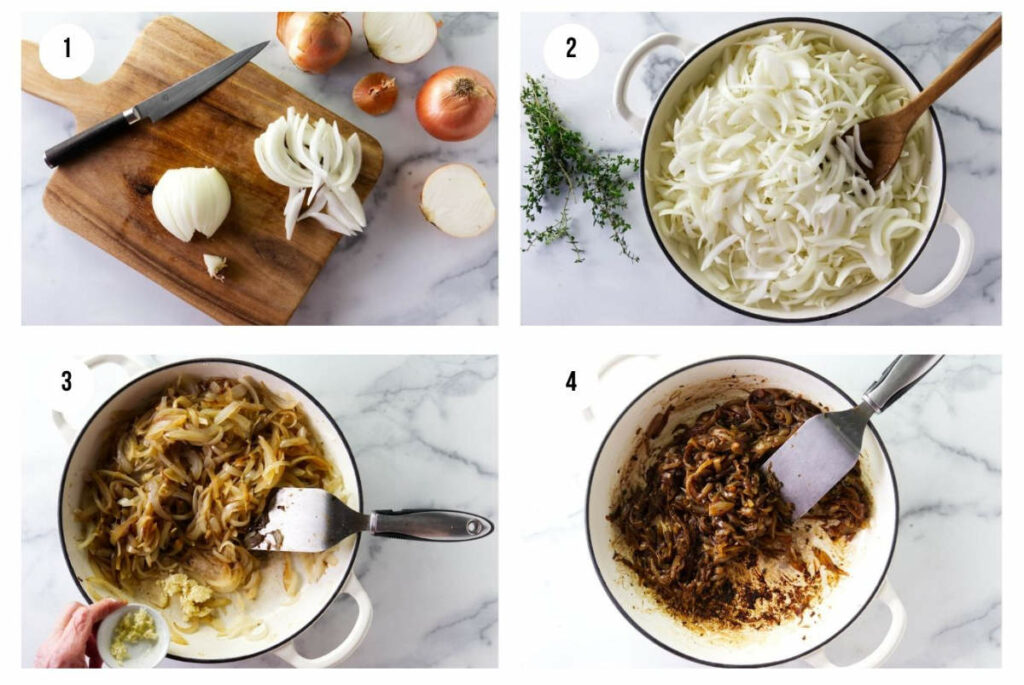 1

2

3

4