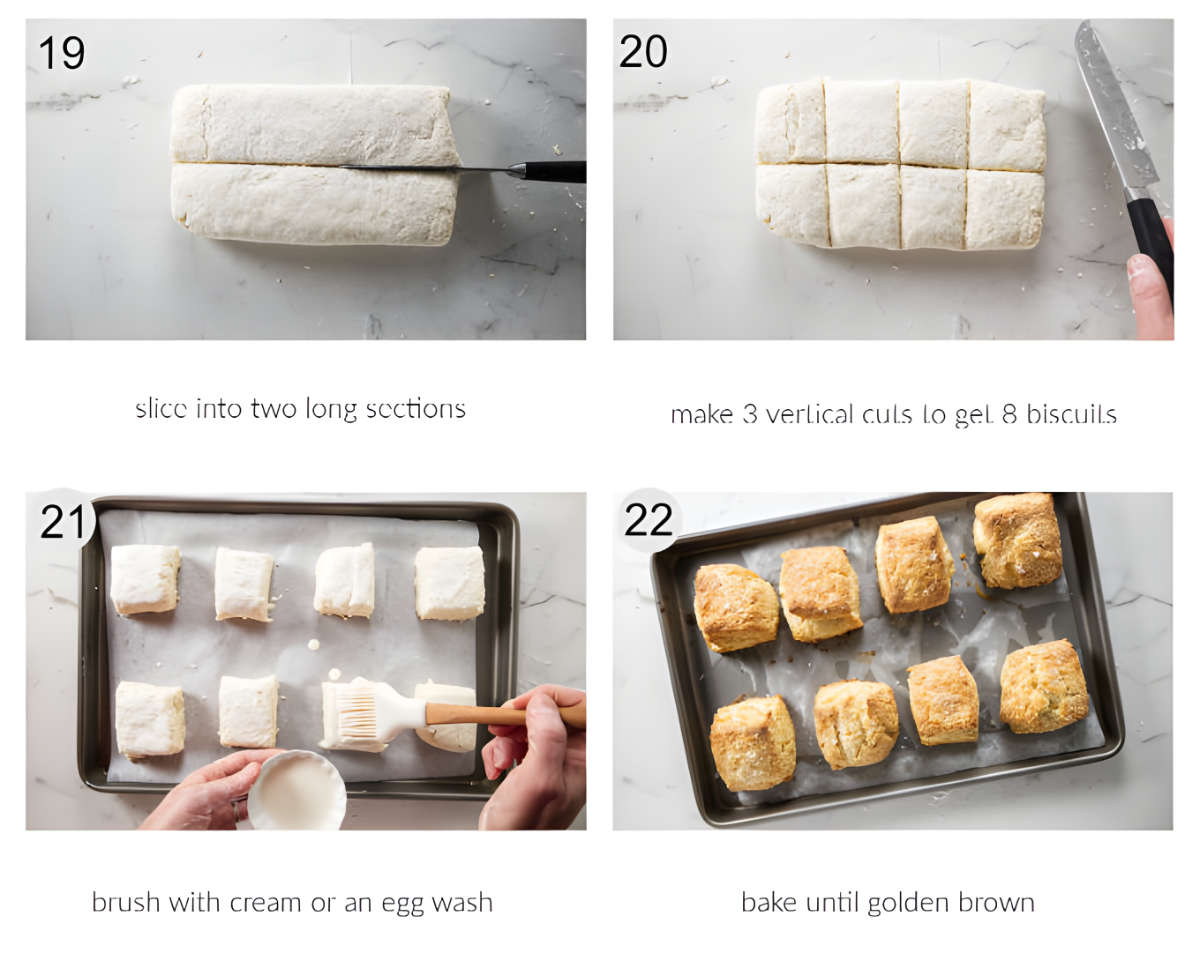 19

slice into two long sections

20

make 3 vertical cuts to get 8 biscuits

21

brush with cream or an egg wash

22

bake until golden brown