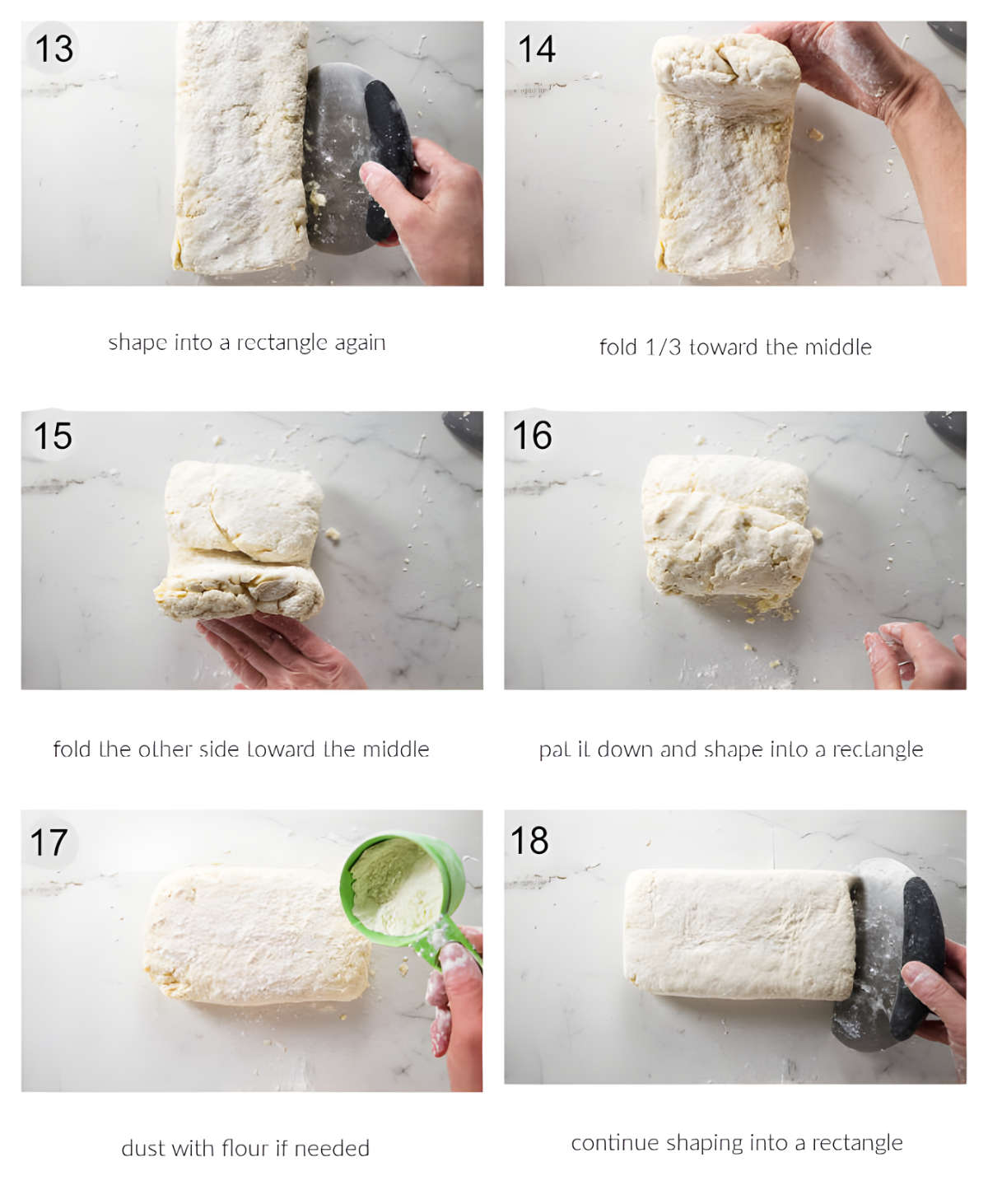 13

shape into a rectangle again

14

fold 1/3 toward the middle

15

fold the other side toward the middle

16

pat it down and shape into a rectangle

17

dust with flour if needed

18

continue shaping into a rectangle