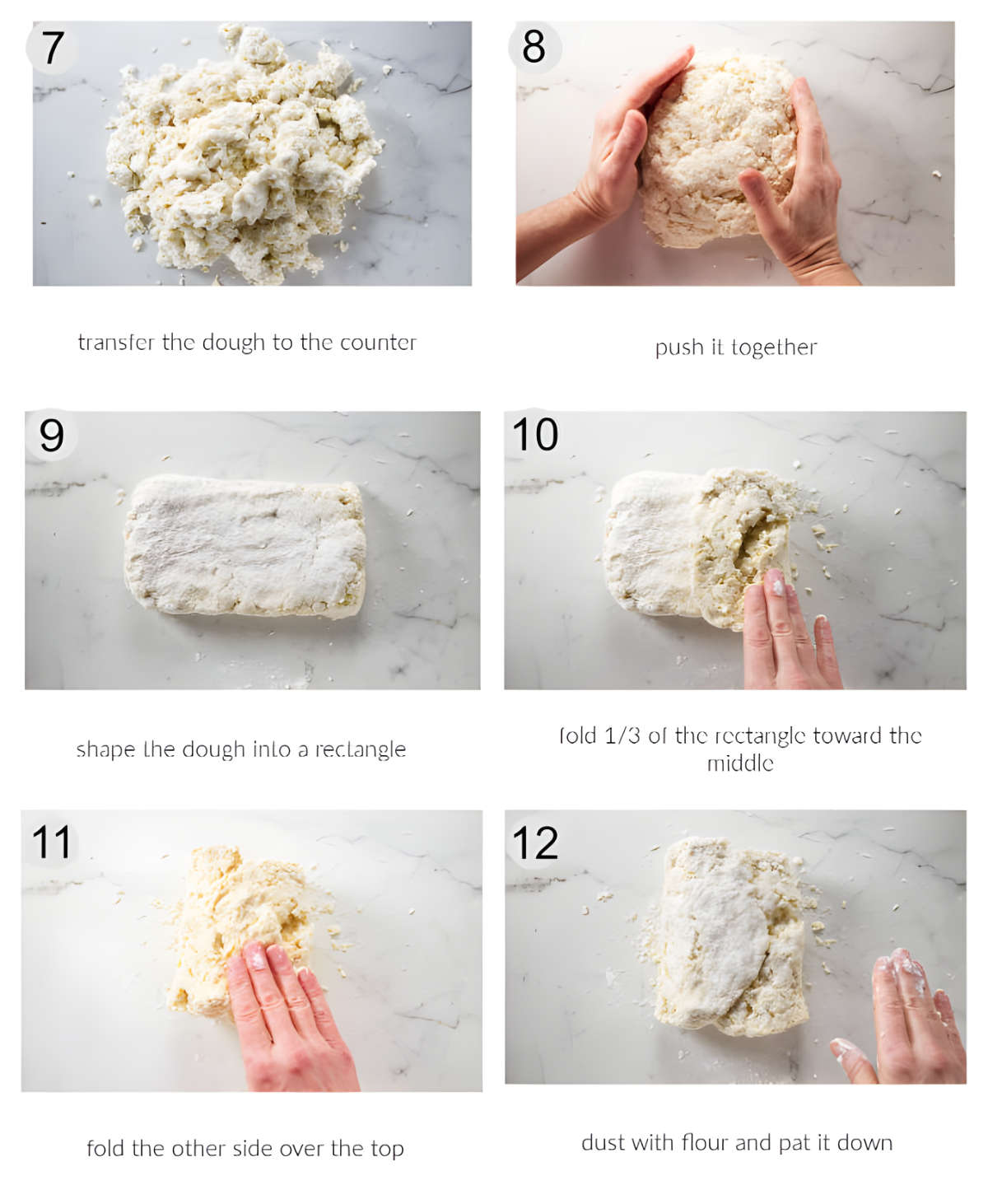 7

transfer the dough to the counter

8

push it together

9

shape the dough into a rectangle

10

fold 1/3 of the rectangle toward the middle

11

fold the other side over the top

12

dust with flour and pat it down