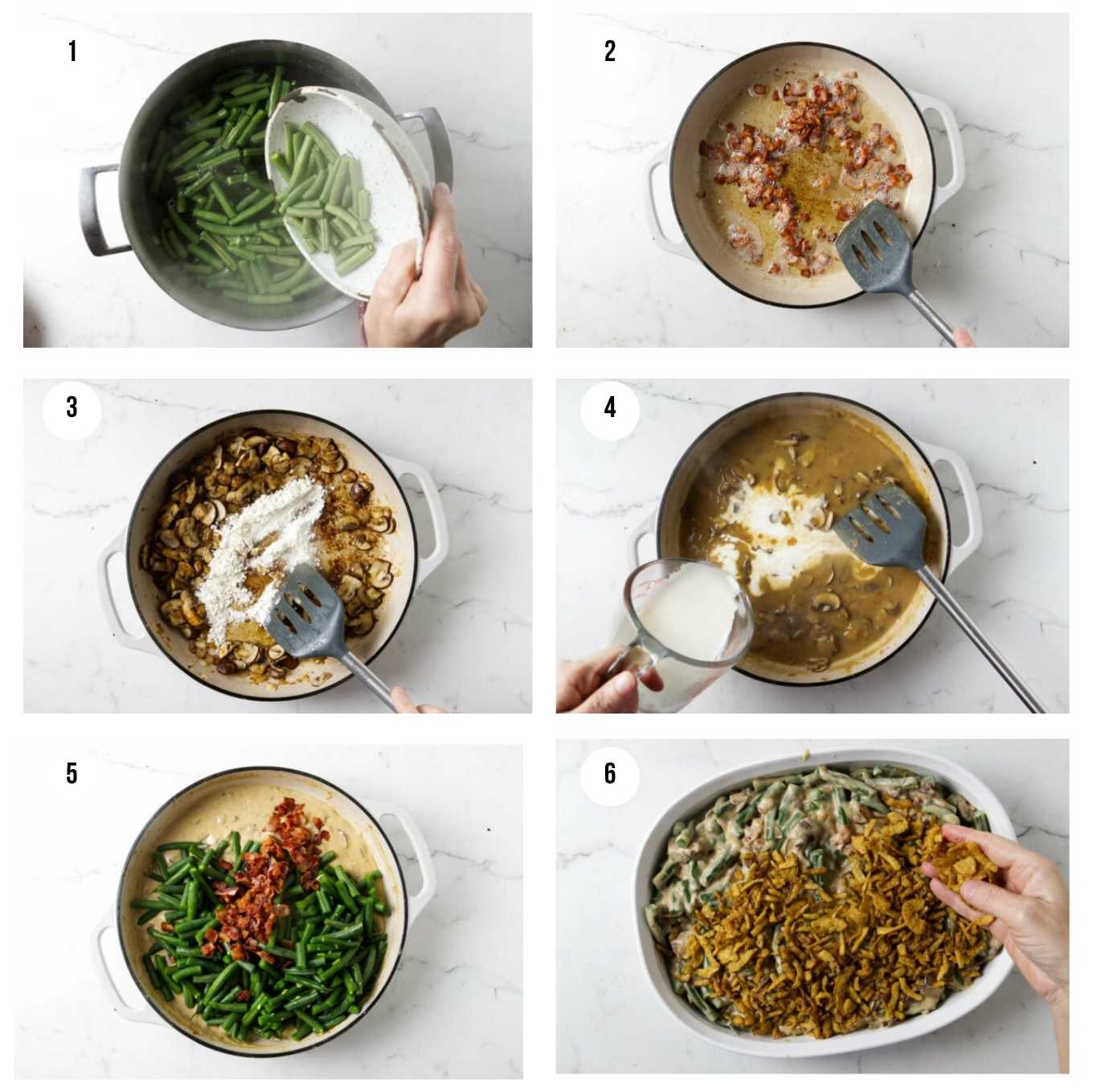 1

2

3

4

5

6