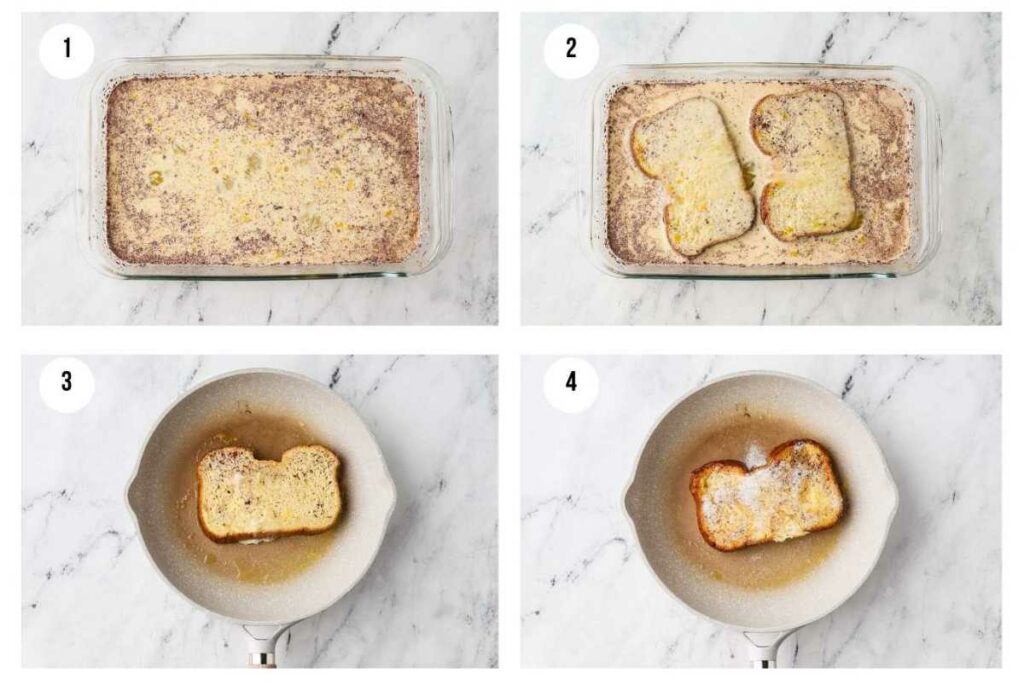 1

2

3

4