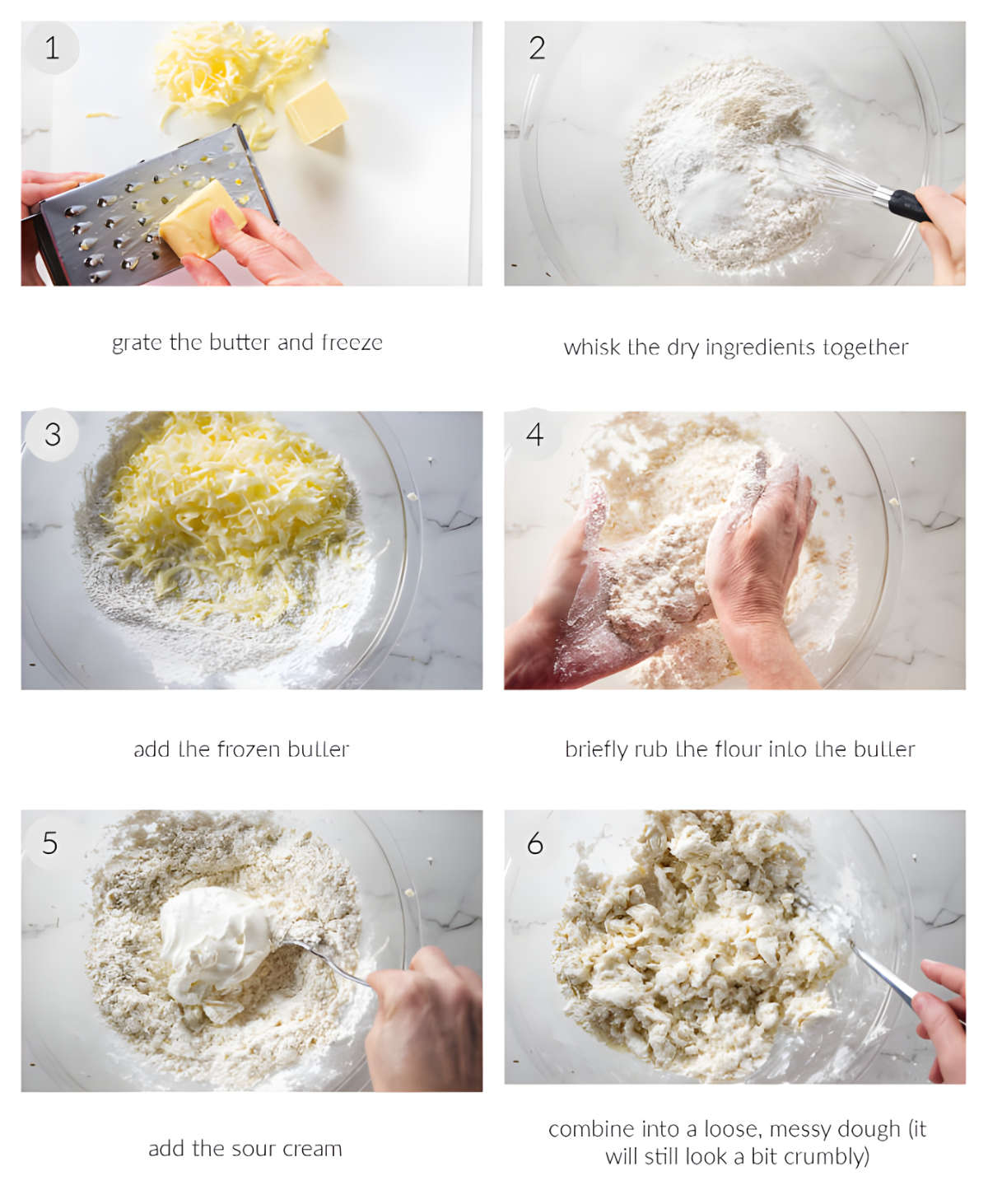 1

grate the butter and freeze

2

whisk the dry ingredients together

3

add the frozen butter

4

briefly rub the flour into the butter

5

add the sour cream

6

combine into a loose, messy dough (it will still look a bit crumbly)