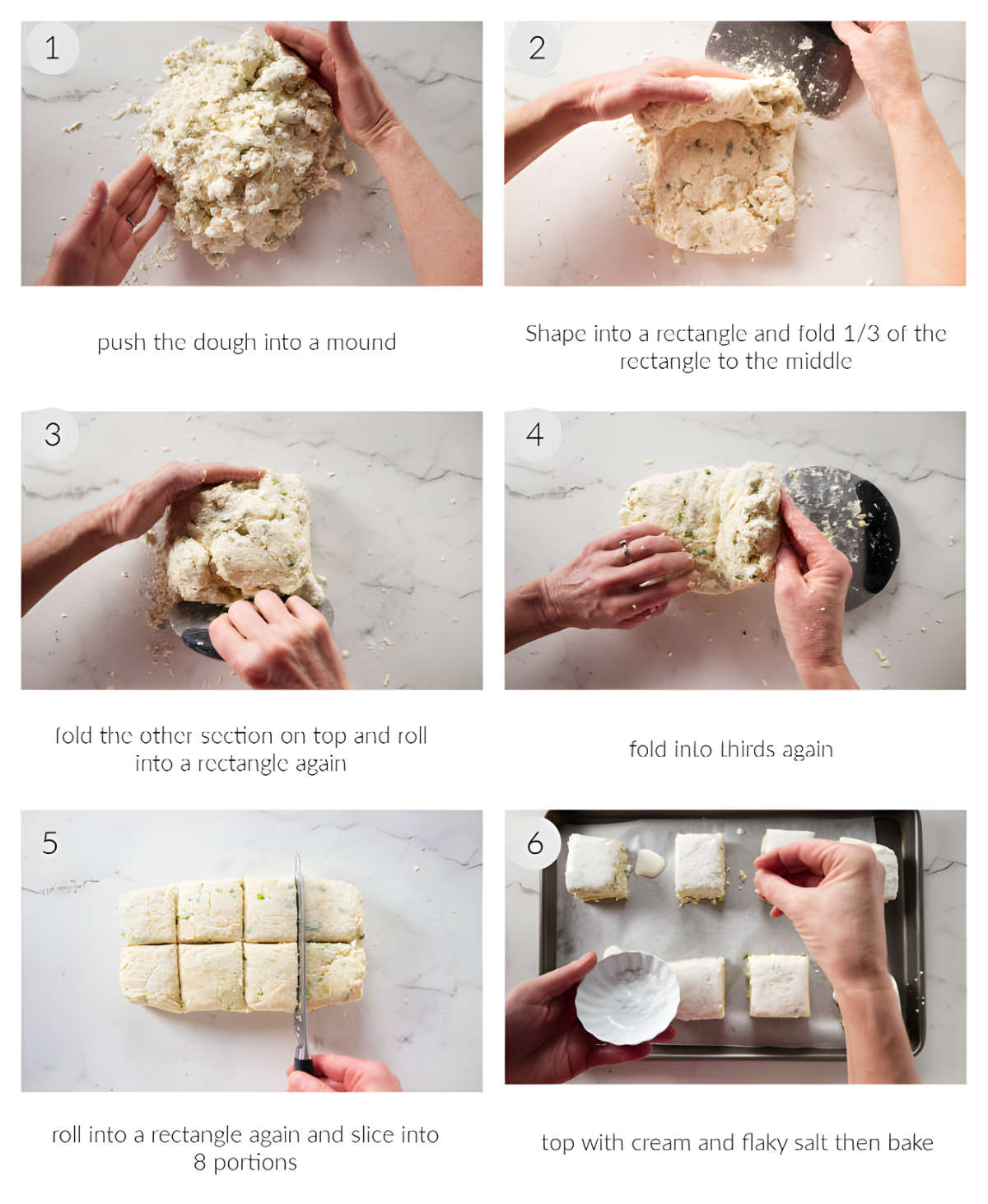 1

push the dough into a mound

2

Shape into a rectangle and fold 1/3 of the rectangle to the middle

3

fold the other section on top and roll into a rectangle again

4

fold into thirds again

5

roll into a rectangle again and slice into 8 portions

6

top with cream and flaky salt then bake