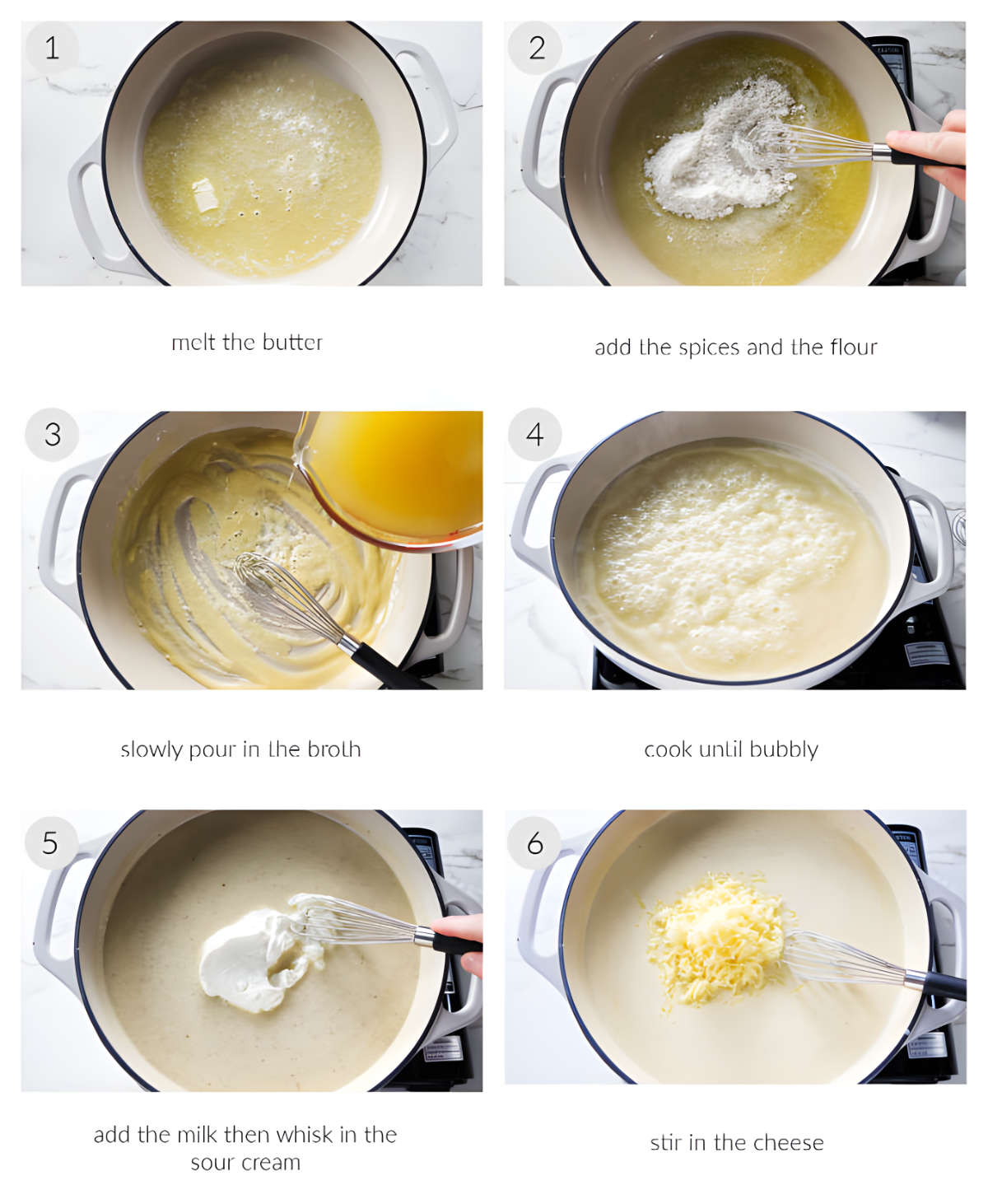 1

melt the butter

2

add the spices and the flour

3

slowly pour in the broth

4

cook until bubbly

5

add the milk then whisk in the sour cream

6

stir in the cheese