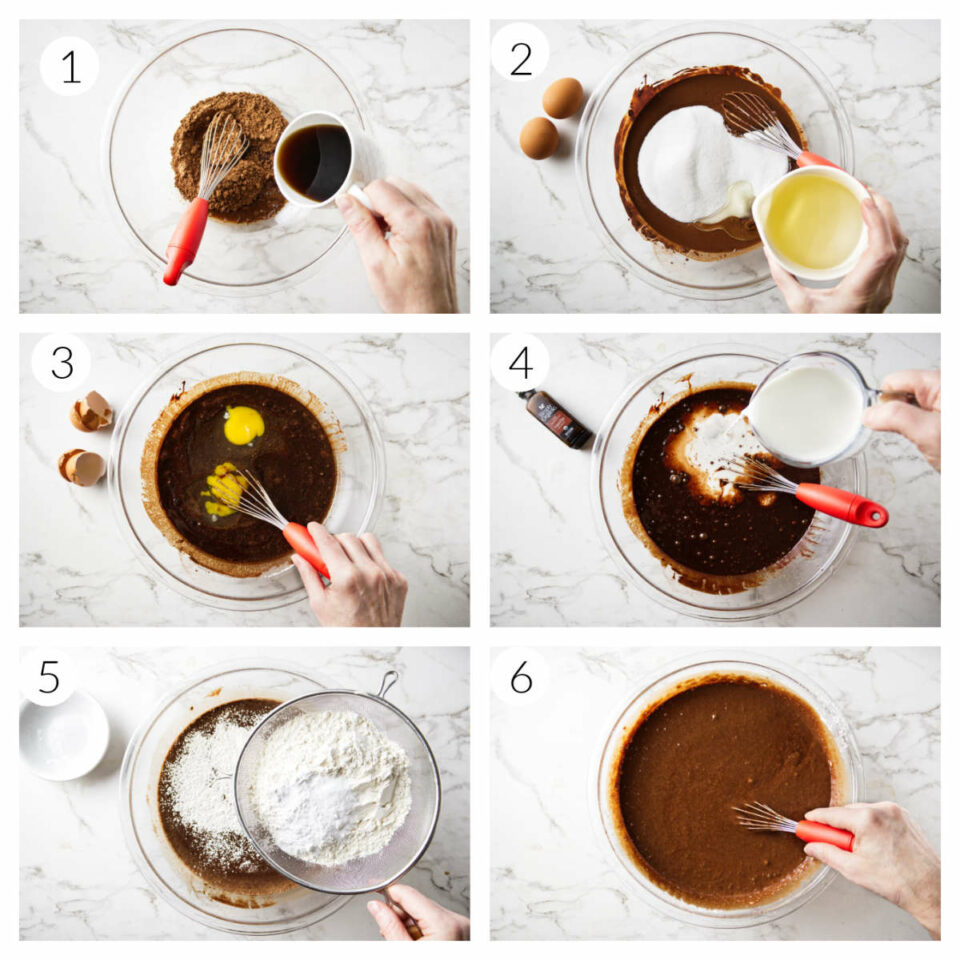 1

2

3

4

5

6