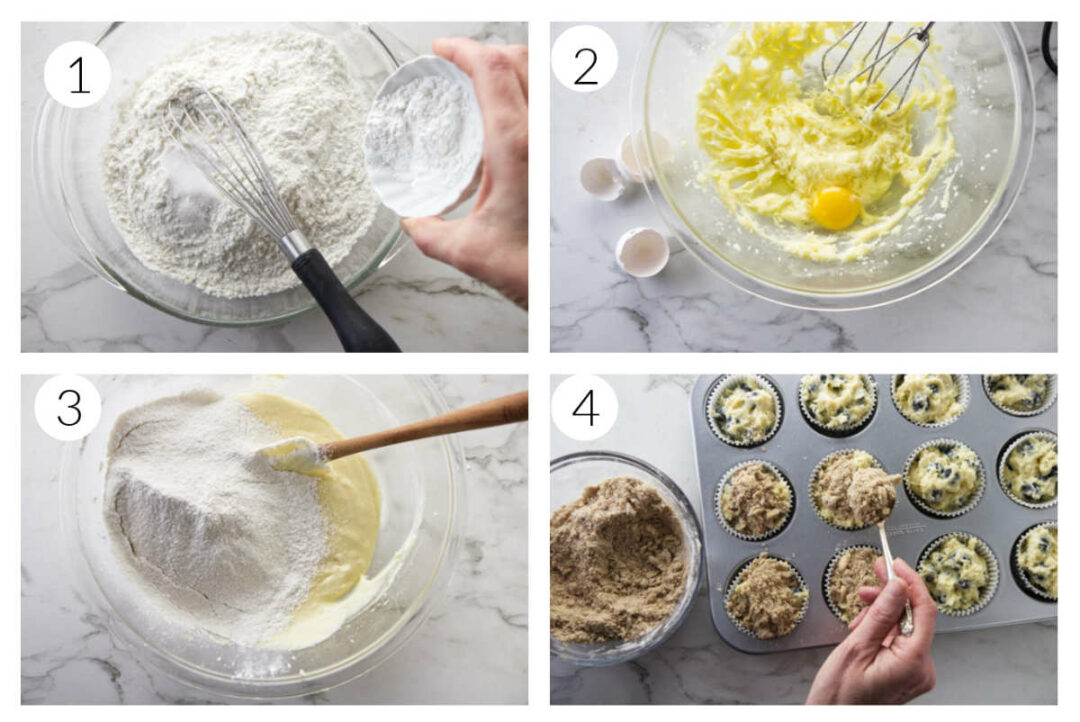 1

2

3

4