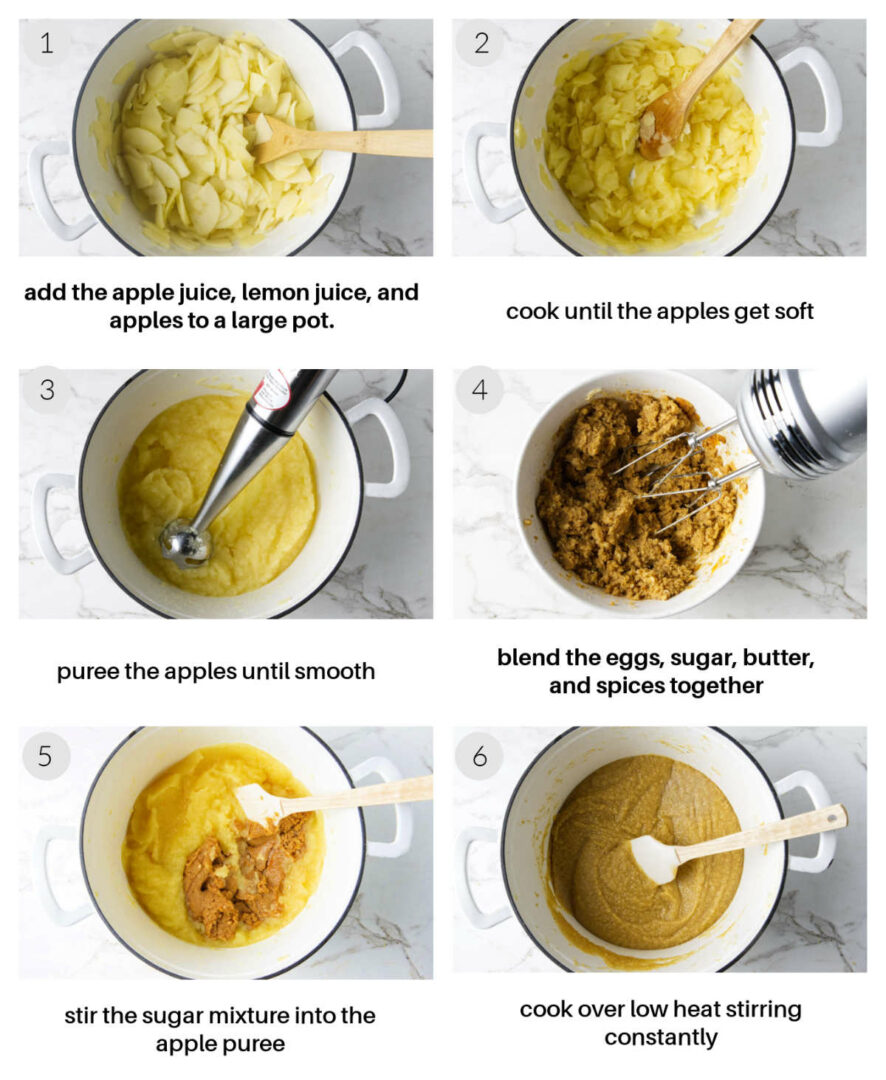 1

add the apple juice, lemon juice, and apples to a large pot.

2

cook until the apples get soft

3

puree the apples until smooth

4

blend the eggs, sugar, butter, and spices together

5

stir the sugar mixture into the apple puree

6

cook over low heat stirring constantly