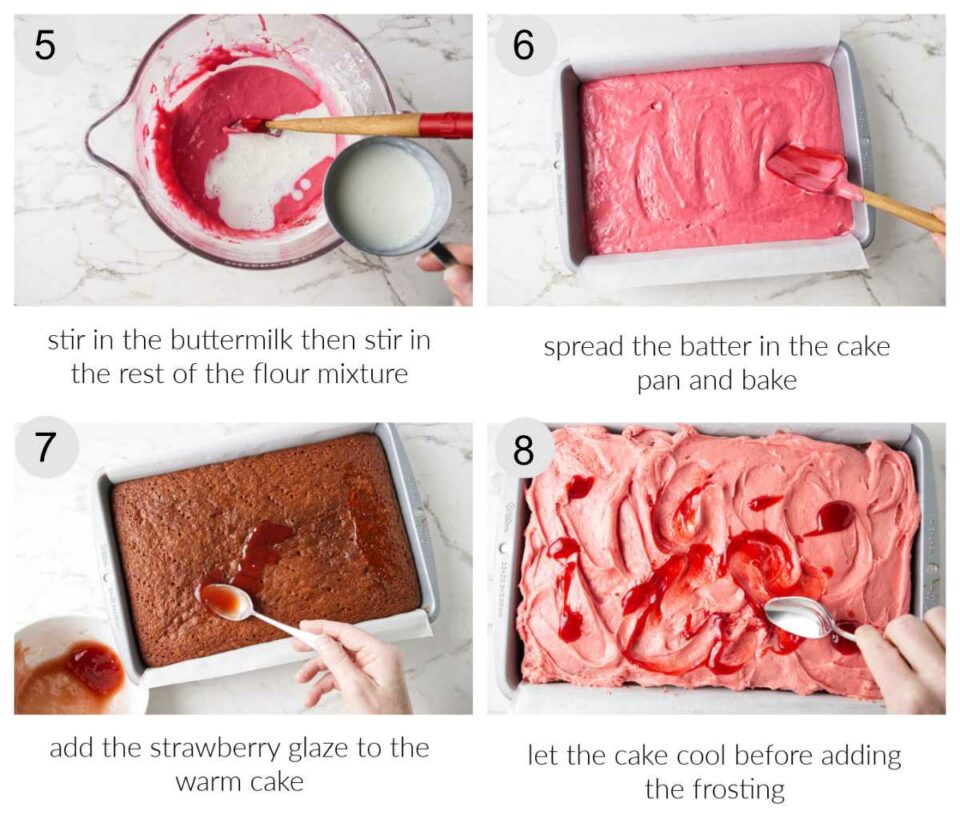 5

stir in the buttermilk then stir in the rest of the flour mixture

6

spread the batter in the cake pan and bake

7

add the strawberry glaze to the warm cake

8

let the cake cool before adding the frosting