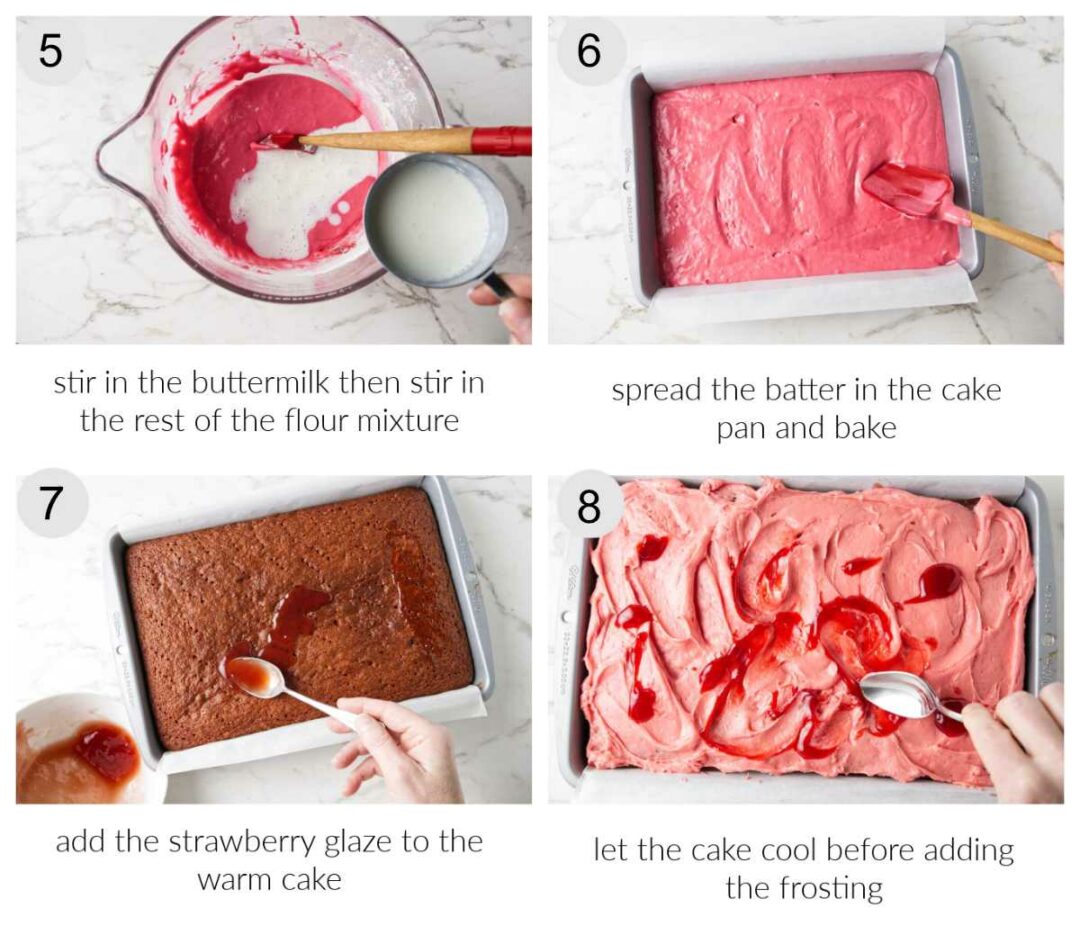 5

stir in the buttermilk then stir in the rest of the flour mixture

6

spread the batter in the cake pan and bake

7

add the strawberry glaze to the warm cake

8

let the cake cool before adding the frosting