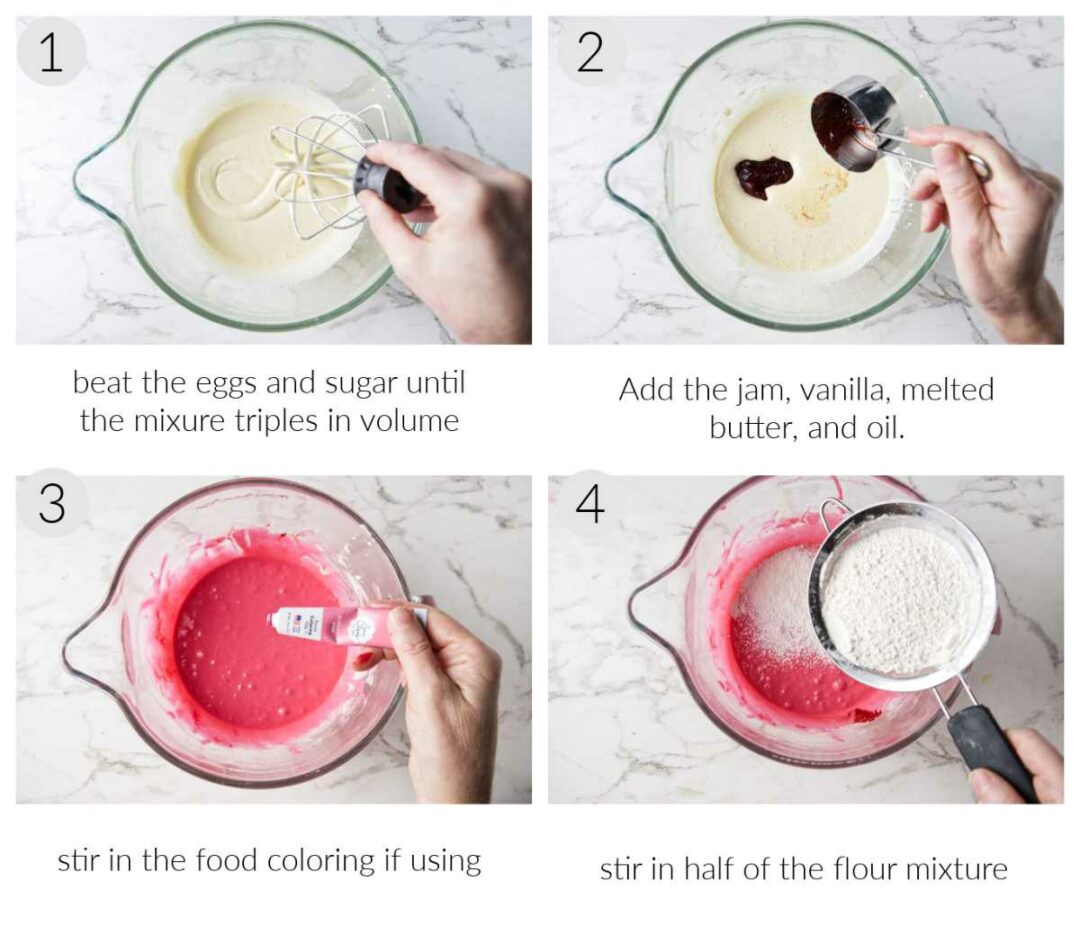 1

beat the eggs and sugar until the mixure triples in volume

2

Add the jam, vanilla, melted butter, and oil.

3

stir in the food coloring if using

4

stir in half of the flour mixture