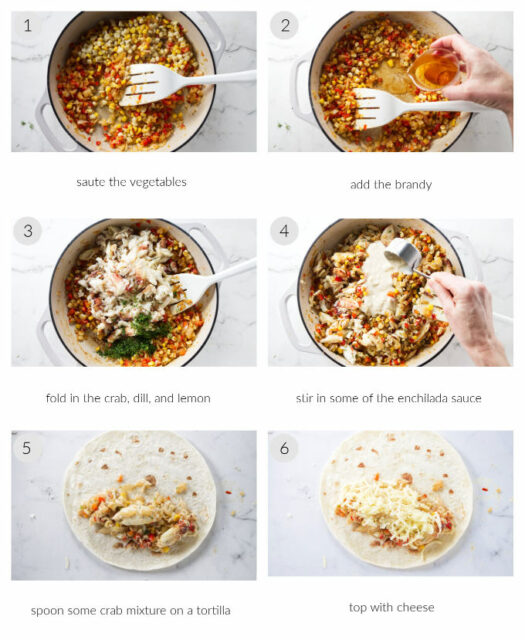 1

saute the vegetables

2

add the brandy

3

fold in the crab, dill, and lemon

4

stir in some of the enchilada sauce

5

spoon some crab mixture on a tortilla

6

top with cheese