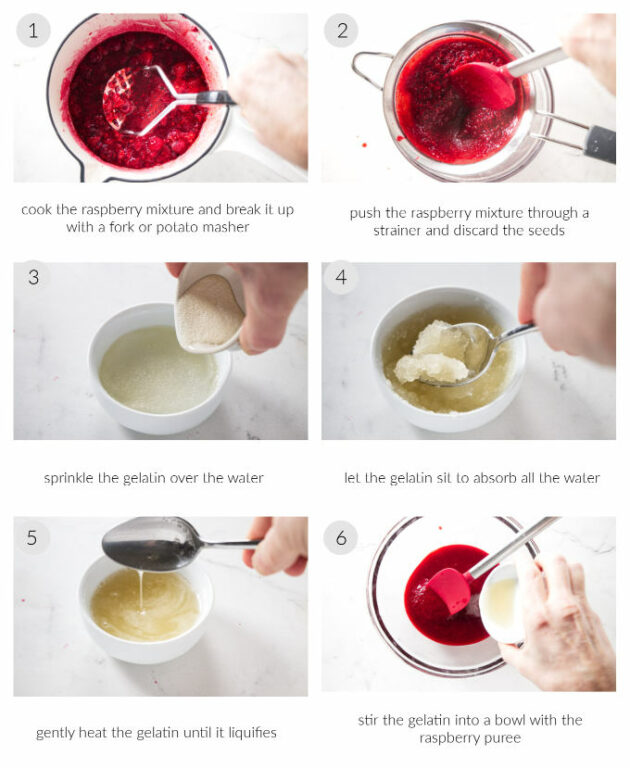 1

cook the raspberry mixture and break it up with a fork or potato masher

2

push the raspberry mixture through a strainer and discard the seeds

3

sprinkle the gelatin over the water

4

let the gelatin sit to absorb all the water

5

gently heat the gelatin until it liquifies

6

stir the gelatin into a bowl with the raspberry puree