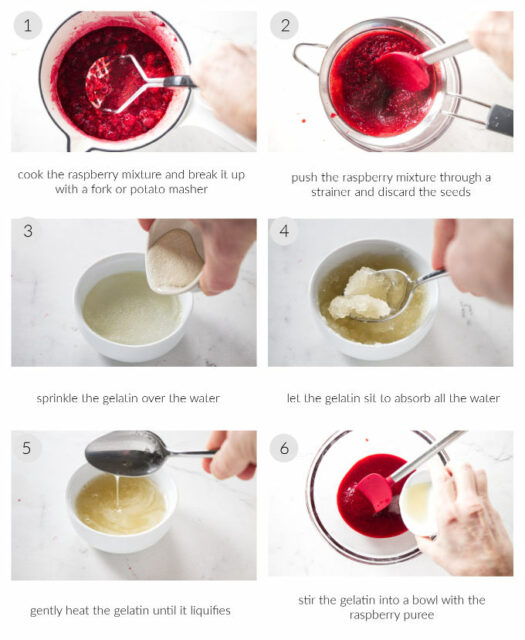 1

cook the raspberry mixture and break it up with a fork or potato masher

2

push the raspberry mixture through a strainer and discard the seeds

3

sprinkle the gelatin over the water

4

let the gelatin sit to absorb all the water

5

gently heat the gelatin until it liquifies

6

stir the gelatin into a bowl with the raspberry puree