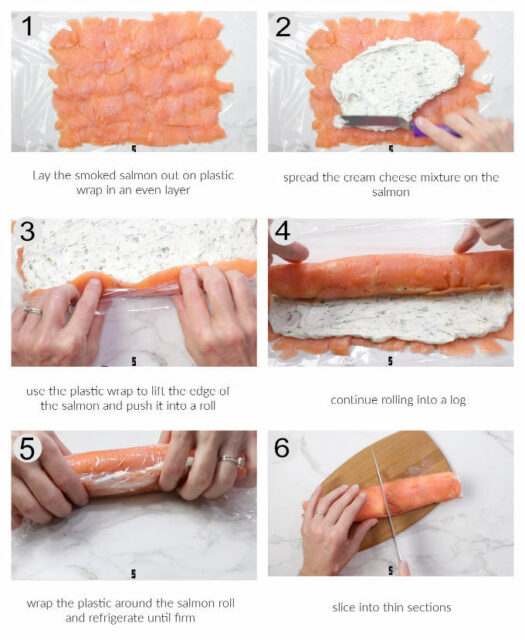 1

Lay the smoked salmon out on plastic wrap in an even layer

2

spread the cream cheese mixture on the salmon

3

use the plastic wrap to lift the edge of the salmon and push it into a roll

4

continue rolling into a log

5

wrap the plastic around the salmon roll and refrigerate until firm

6

slice into thin sections