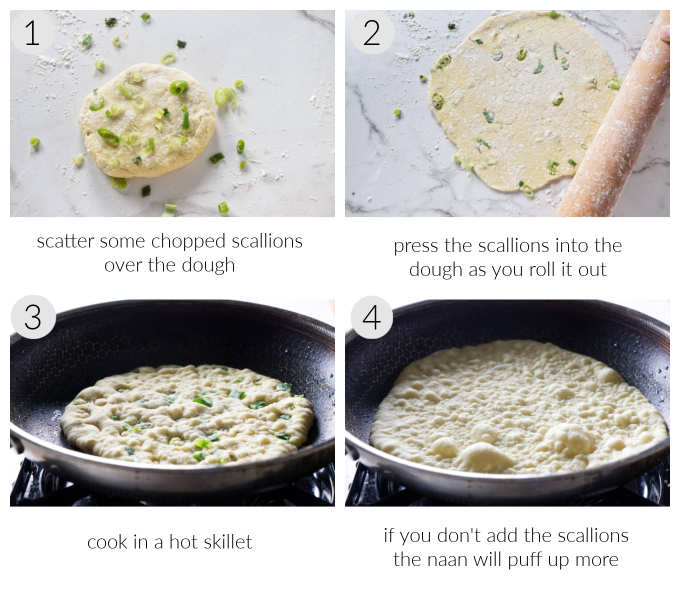 1

scatter some chopped scallions over the dough

2

press the scallions into the dough as you roll it out

3

cook in a hot skillet

4

if you don't add the scallions the naan will puff up more