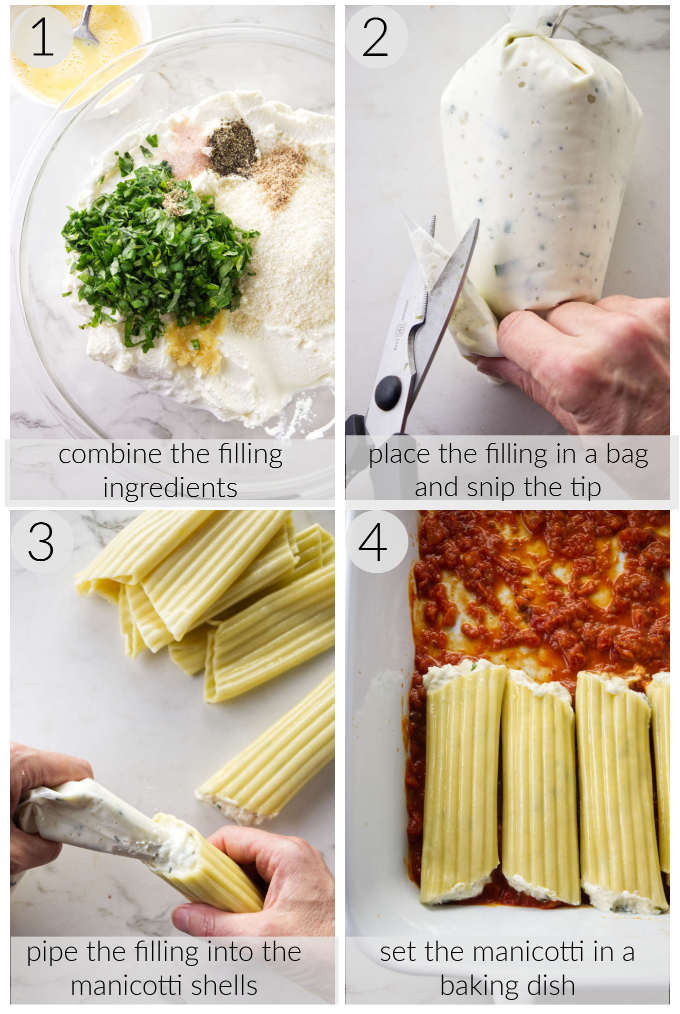 1

combine the filling ingredients

2

place the filling in a bag and snip the tip

3

pipe the filling into the manicotti shells

4

set the manicotti in a baking dish