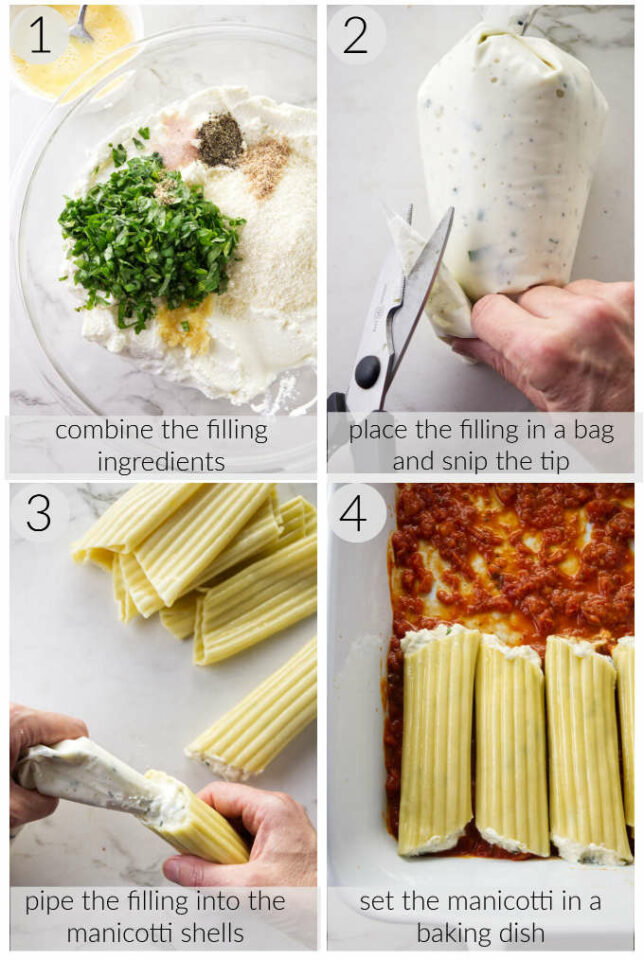 1

combine the filling ingredients

2

place the filling in a bag and snip the tip

3

pipe the filling into the manicotti shells

4

set the manicotti in a baking dish