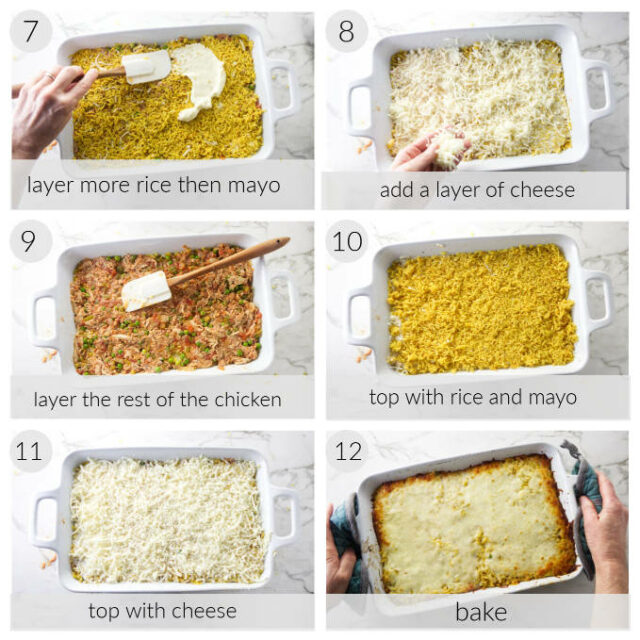 7
layer more rice then mayo

8
add a layer of cheese

9
layer the rest of the chicken

10
top with rice and mayo

11
top with cheese

12
bake