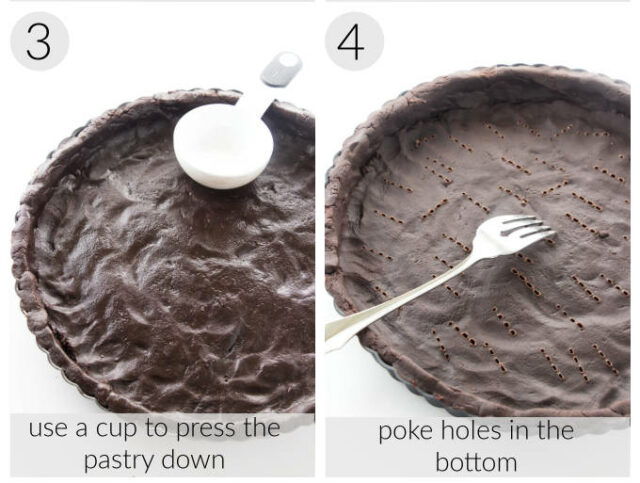 3

use a cup to press the pastry down

4

poke holes in the bottom