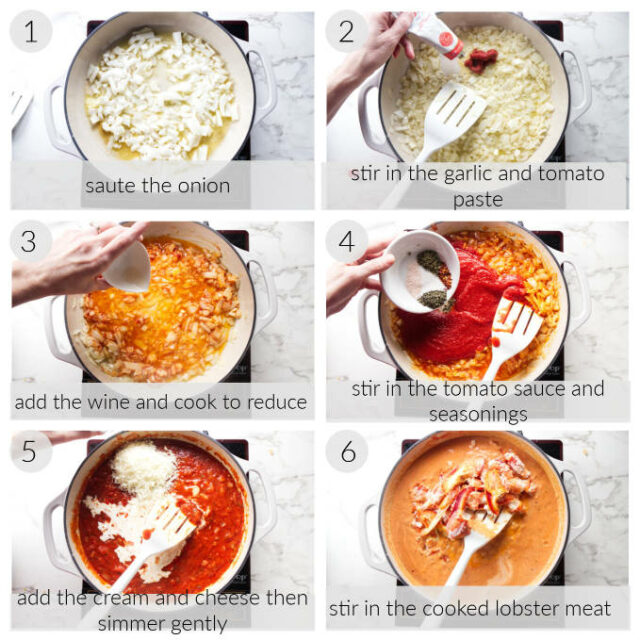 1

saute the onion

2

stir in the garlic and tomato paste

3

add the wine and cook to reduce

4

stir in the tomato sauce and seasonings

5

add the cream and cheese then simmer gently

6

stir in the cooked lobster meat