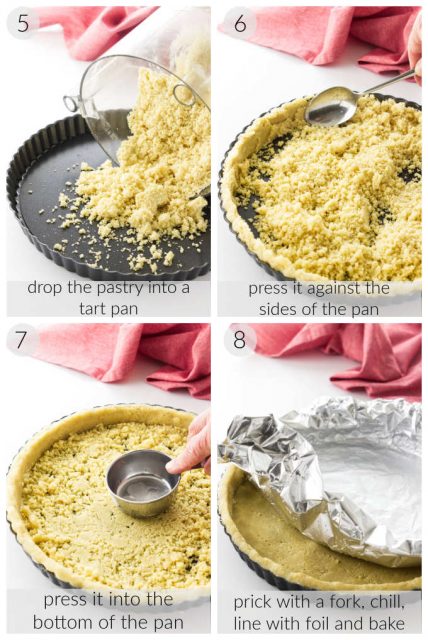 5

drop the pastry into a tart pan

6

press it against the sides of the pan

7

press it into the bottom of the pan

8

prick with a fork, chill, line with foil and bake