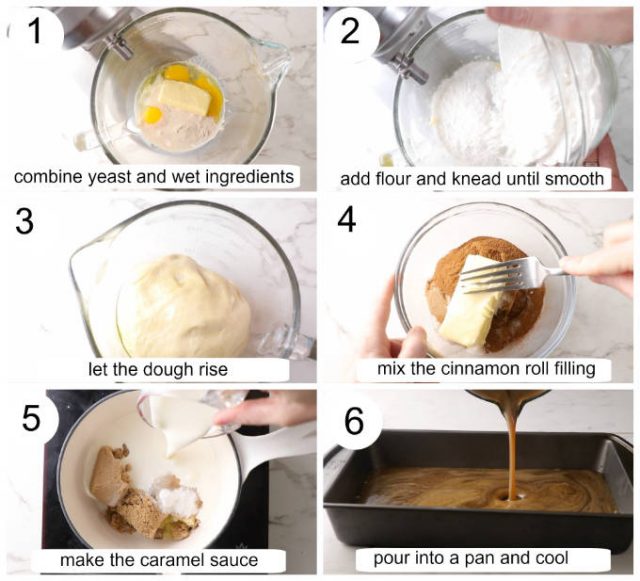 1
combine yeast and wet ingredients

2
add flour and knead until smooth

3
let the dough rise

4
mix the cinnamon roll filling

5
make the caramel sauce

6
pour into a pan and cool